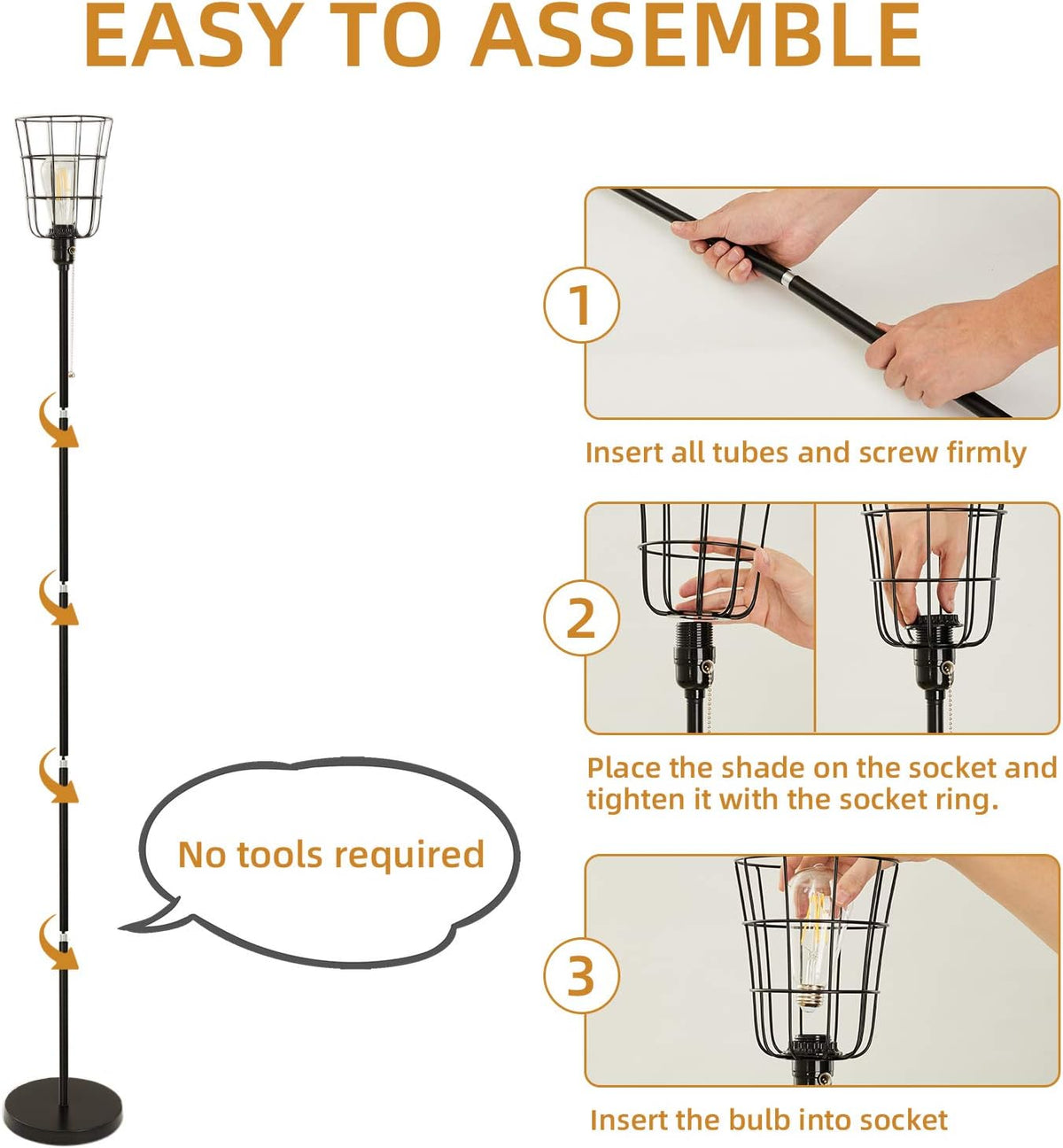 EASY TO ASSEMBLE

No tools required

1

Insert all tubes and screw firmly

2

Place the shade on the socket and tighten it with the socket ring.

3

Insert the bulb into socket